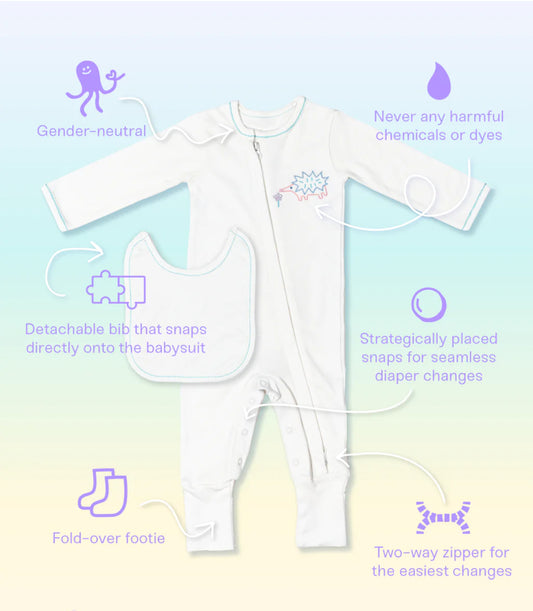 Gender-neutral

Never any harmful chemicals or dyes

Detachable bib that snaps directly onto the babysuit

Strategically placed snaps for seamless diaper changes

Fold-over footie

Two-way zipper for the easiest changes