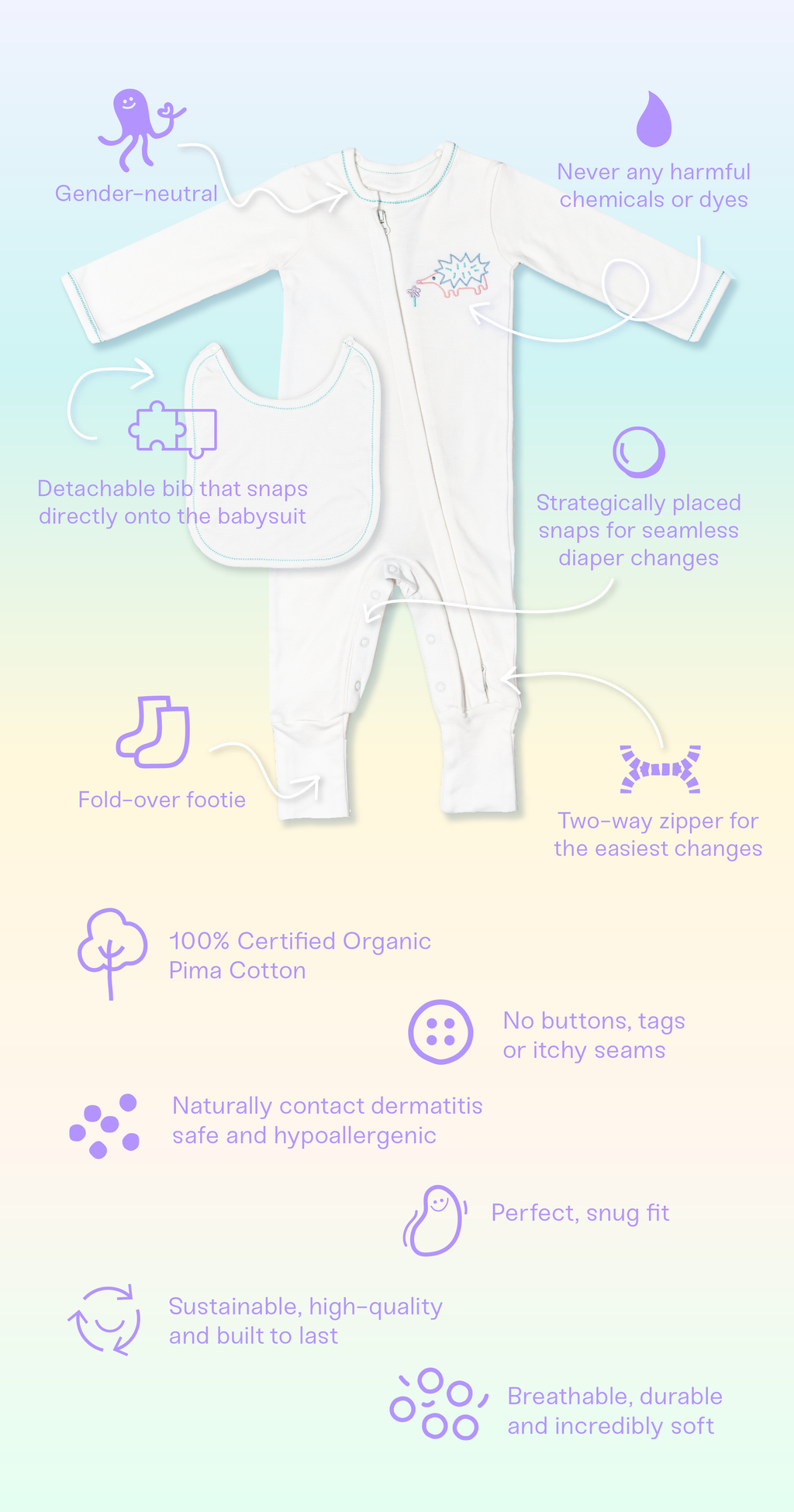 Gender-neutral

Never any harmful chemicals or dyes

Detachable bib that snaps directly onto the babysuit

Strategically placed snaps for seamless diaper changes

Fold-over footie

Two-way zipper for the easiest changes

100% Certified Organic Pima Cotton

No buttons, tags or itchy seams

Naturally contact dermatitis safe and hypoallergenic

Perfect, snug fit

Sustainable, high-quality and built to last

Breathable, durable and incredibly soft